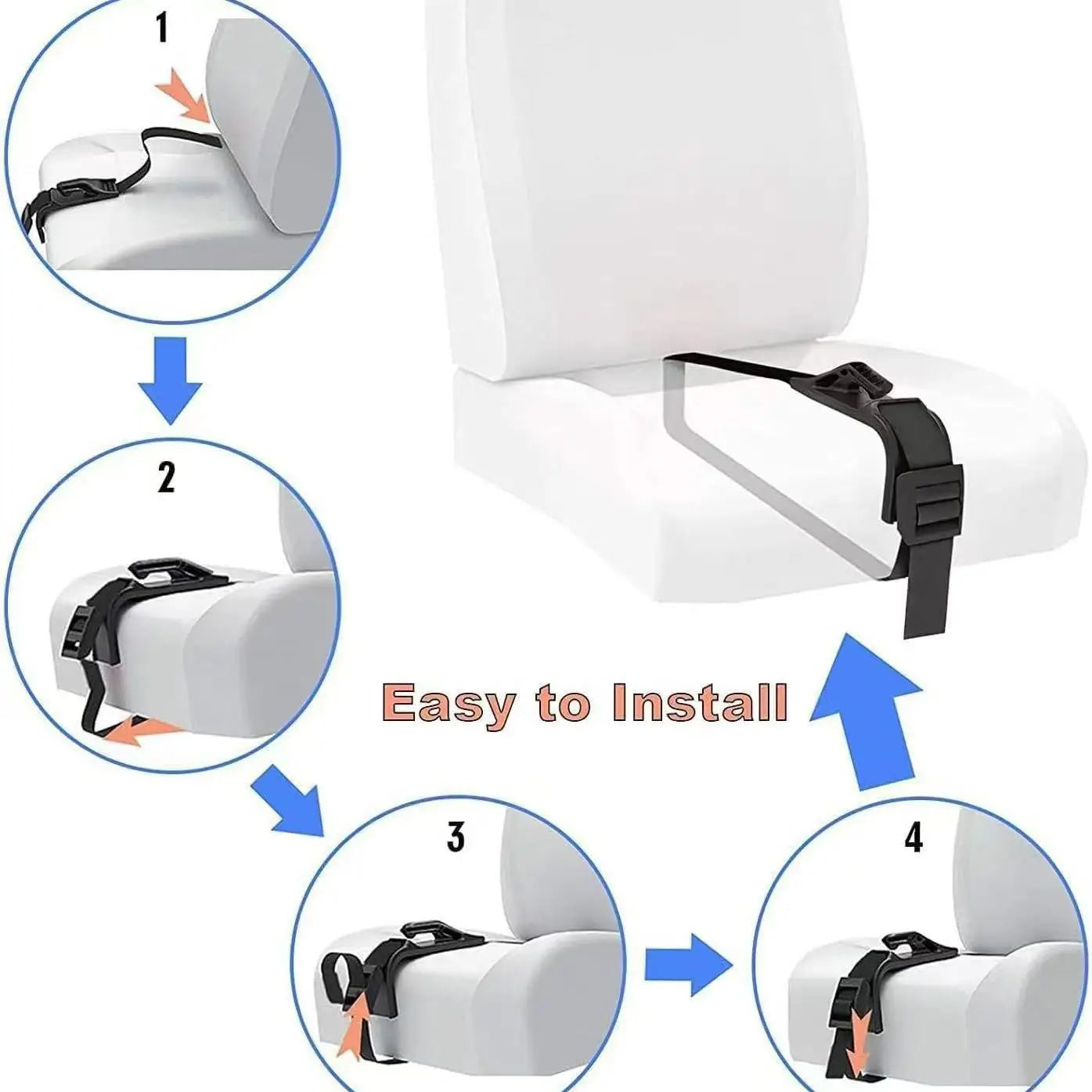 1

2

Easy to Install

3

4